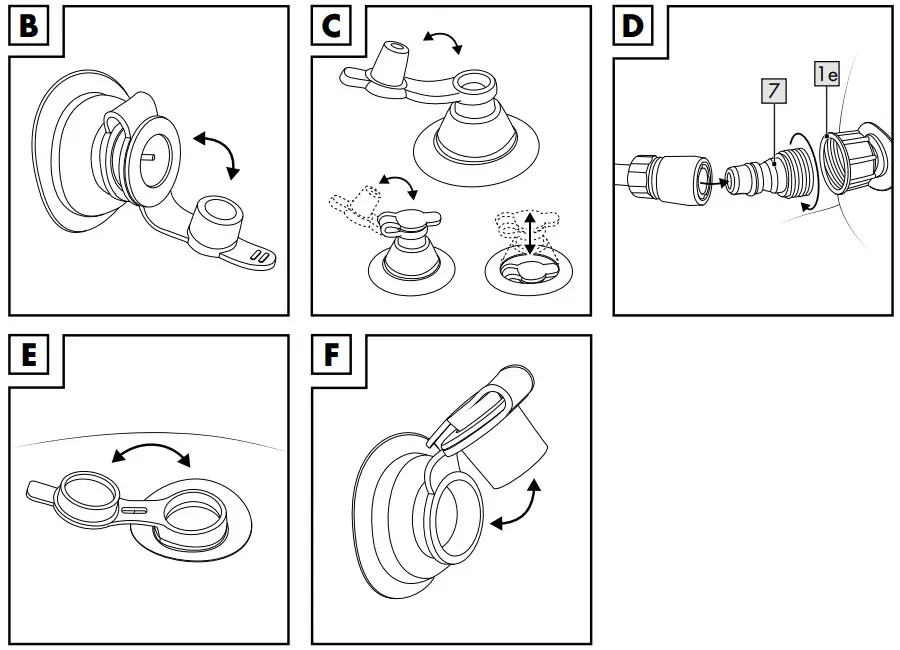 B

C

D

7

1e

E

F