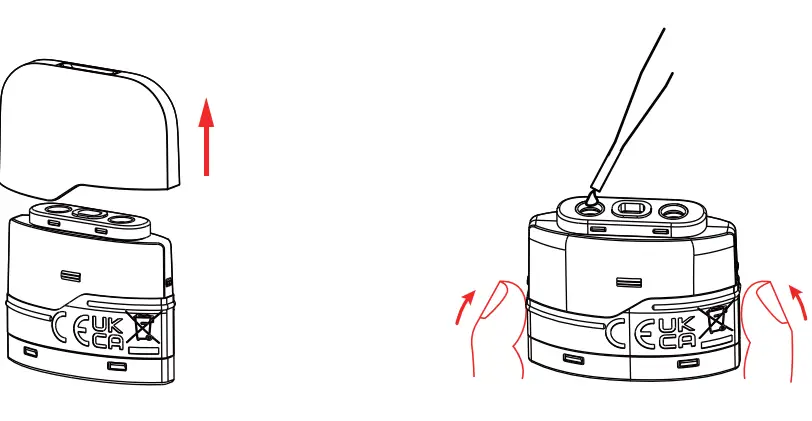 CE UK CA

CE UK CA