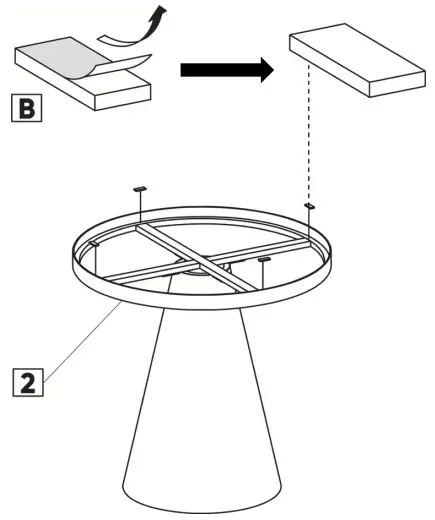 B

2