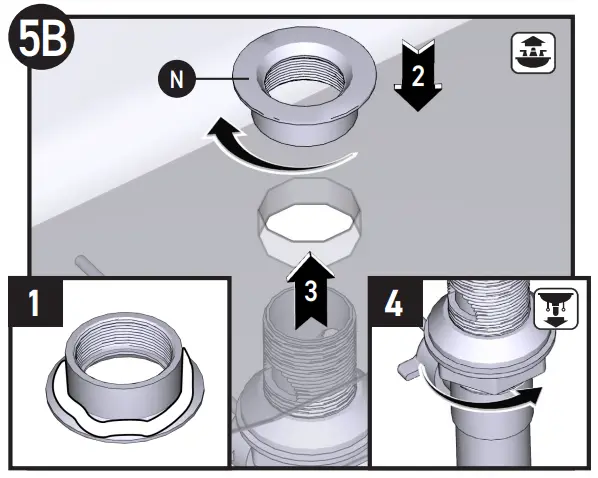 5B
N
2
3
1
4