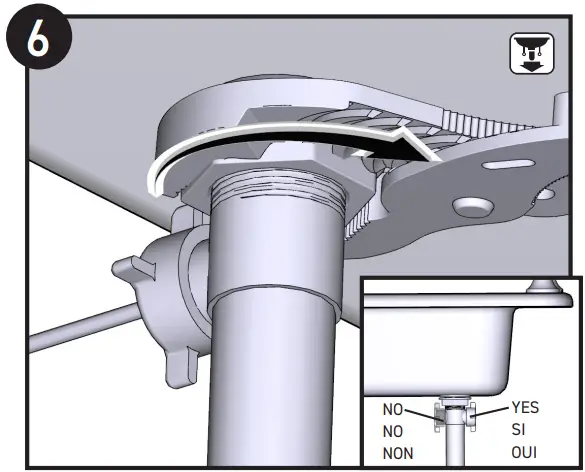 6

NO
NO
NON

YES
SI
OUI