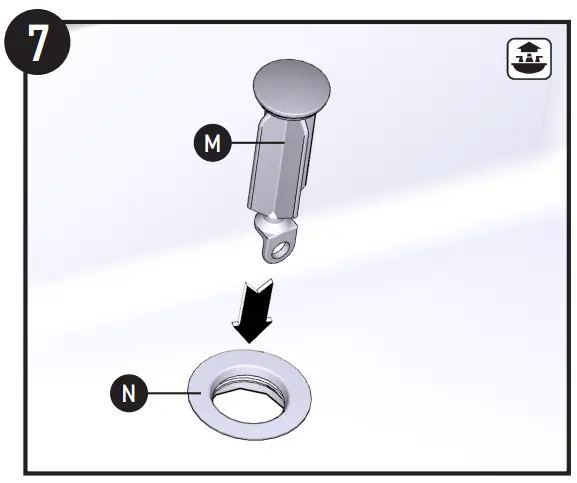 7

M

N