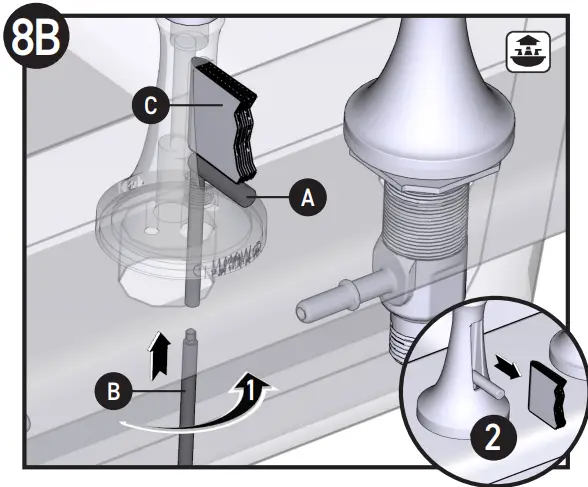 8B

C

A

B

1

2