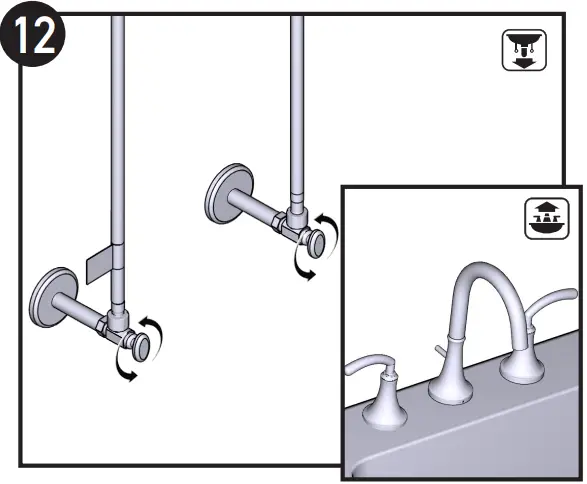 12