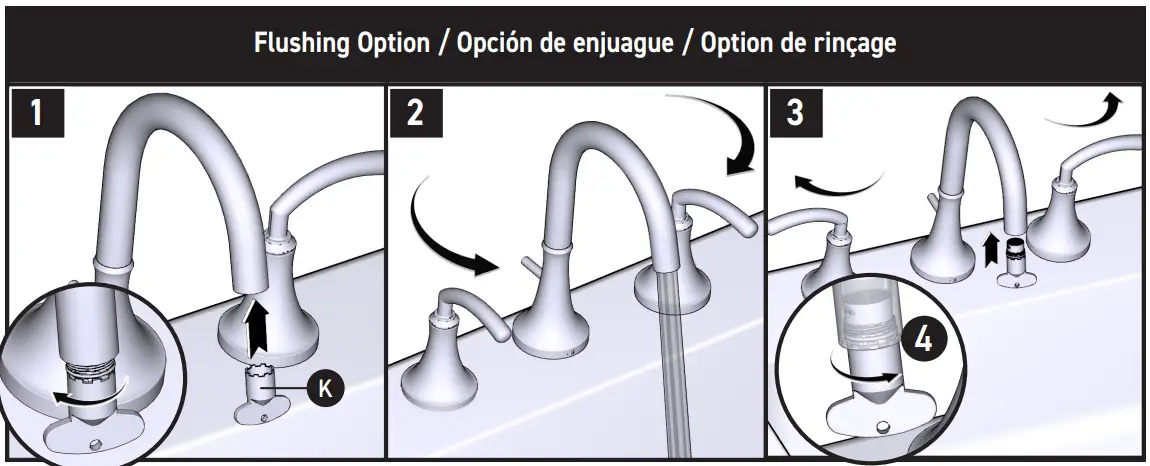 Flushing Option / Opción de enjuague / Option de rinçage

1

K

2

3

4