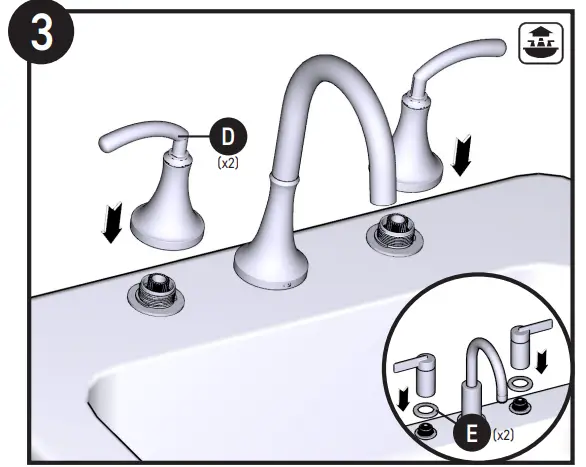 3

D
(x2)

E
(x2)