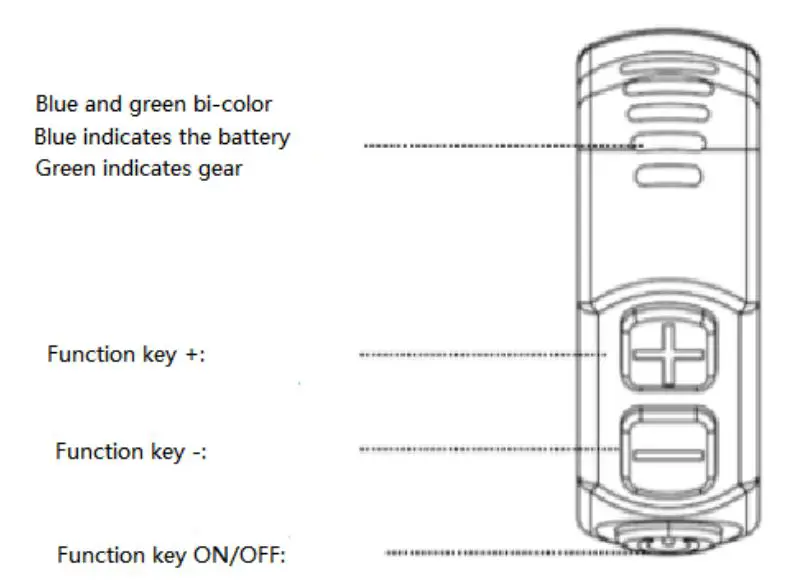 Blue and green bi-color
Blue indicates the battery
Green indicates gear

Function key +:

Function key -:

Function key ON/OFF: