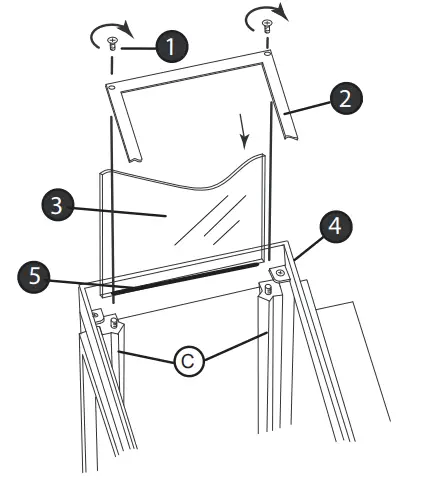 1
2
3
4
5
C