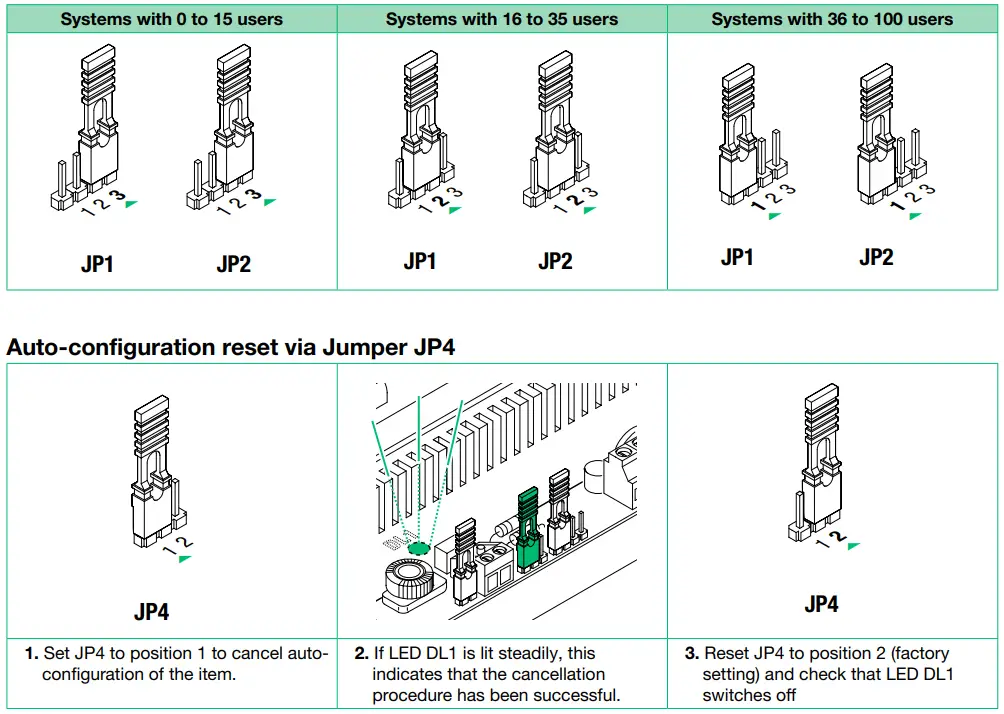 | Systems with 0 to 15 users | Systems with 16 to 35 users | Systems with 36 to 100 users |
|---|---|---|
| 1 2 3 1 2 3 JP1 JP2 | 1 2 3 1 2 3 JP1 JP2 | 1 2 3 1 2 3 JP1 JP2 |

Auto-configuration reset via Jumper JP4

| 1 2 JP4 | | 1 2 JP4 |
|---|---|---|
| 1. Set JP4 to position 1 to cancel auto-configuration of the item. | 2. If LED DL1 is lit steadily, this indicates that the cancellation procedure has been successful. | 3. Reset JP4 to position 2 (factory setting) and check that LED DL1 switches off |