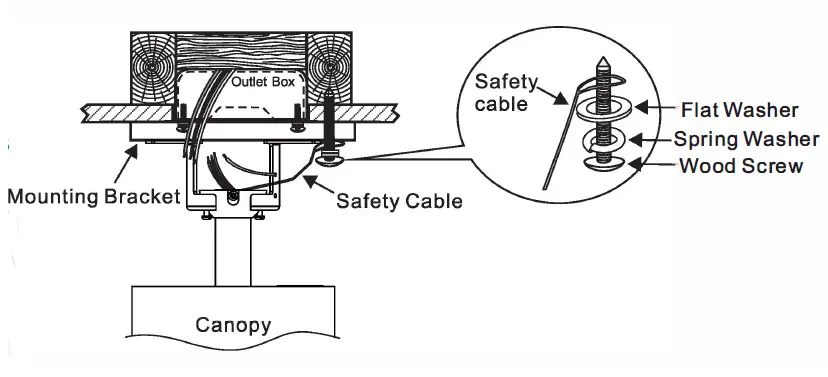 Outlet Box

Mounting Bracket

Safety Cable

Canopy

Safety cable

Flat Washer

Spring Washer

Wood Screw