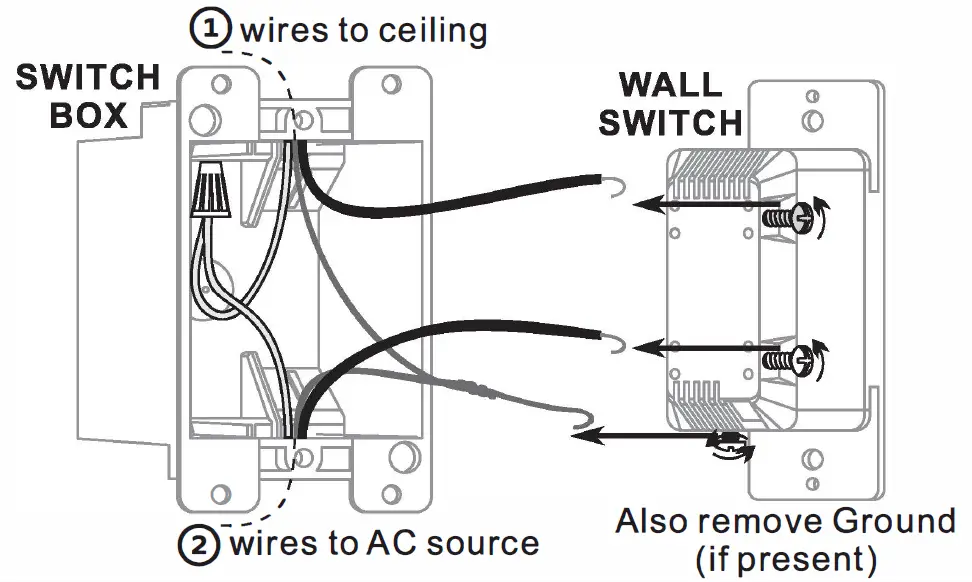 ① wires to ceiling

SWITCH BOX

WALL SWITCH

② wires to AC source

Also remove Ground (if present)