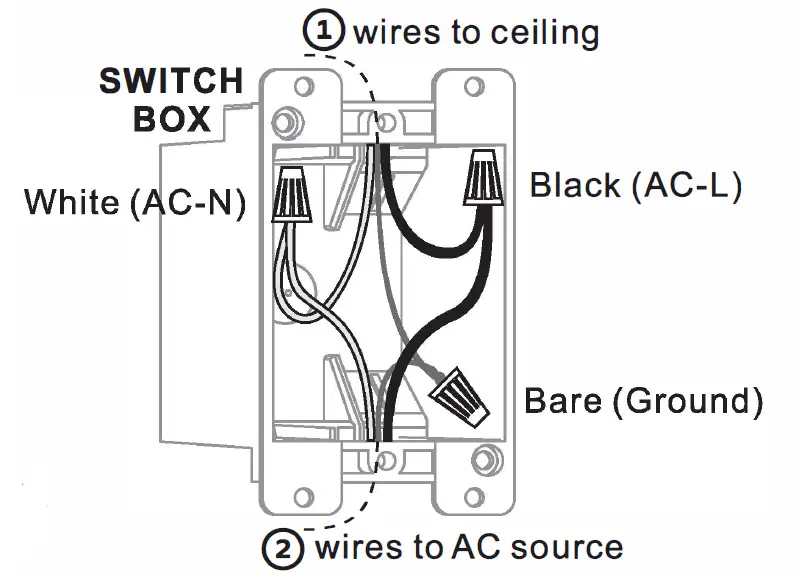 1 wires to ceiling

SWITCH BOX

White (AC-N)

Black (AC-L)

Bare (Ground)

2 wires to AC source