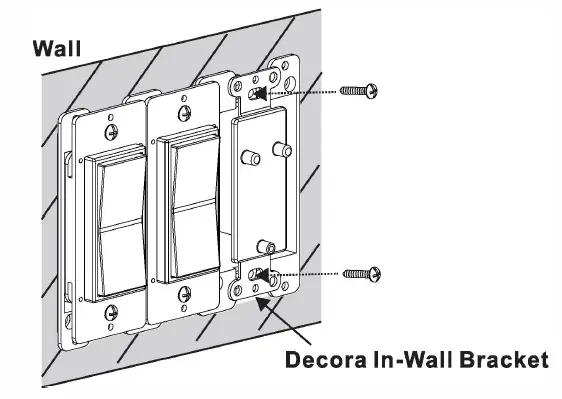 Wall

Decora In-Wall Bracket