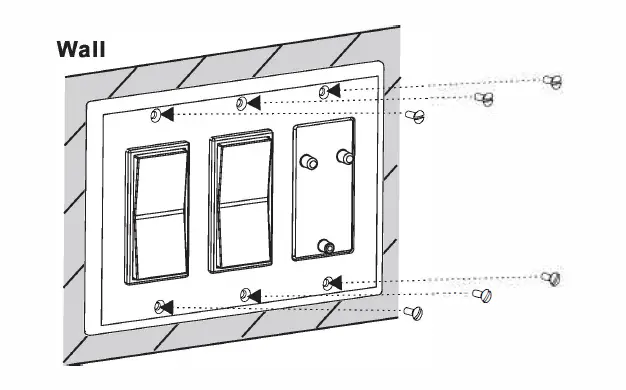 Wall