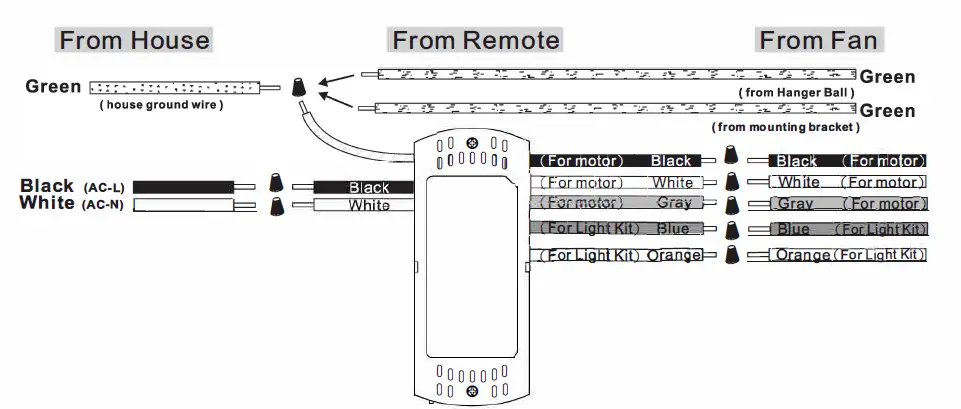 From House

From Remote

From Fan

Green
( house ground wire )

Green
( from Hanger Ball )

Green
( from mounting bracket )

Black (AC-L)
White (AC-N)

Black
White

(For motor) Black
(For motor) White
(For motor) Gray
(For Light Kit) Blue
(For Light Kit) Orange

Black (For motor)
White (For motor)
Gray (For motor)
Blue (For Light Kit)
Orange (For Light Kit)