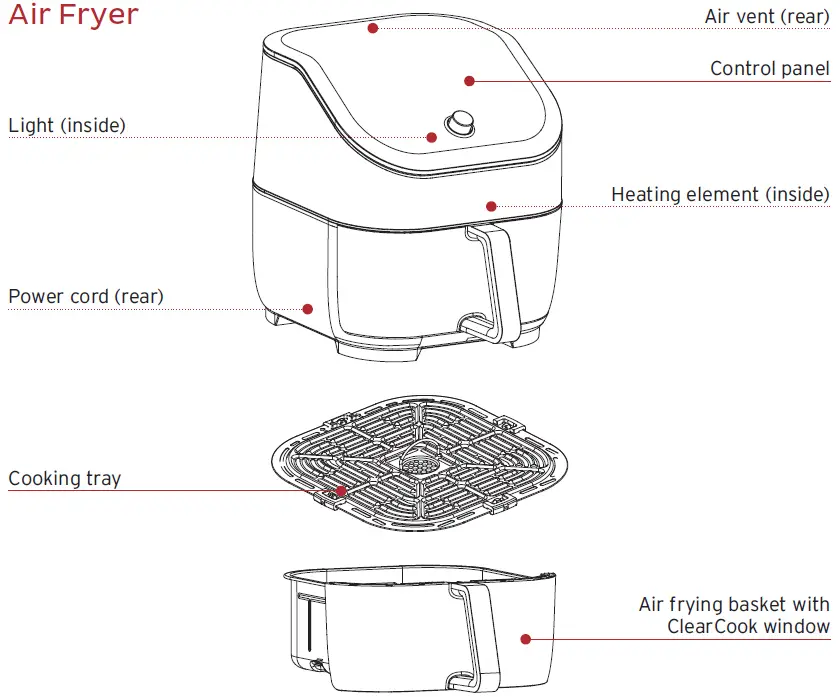 Air Fryer

Air vent (rear)

Control panel

Light (inside)

Heating element (inside)

Power cord (rear)

Cooking tray

Air frying basket with ClearCook window