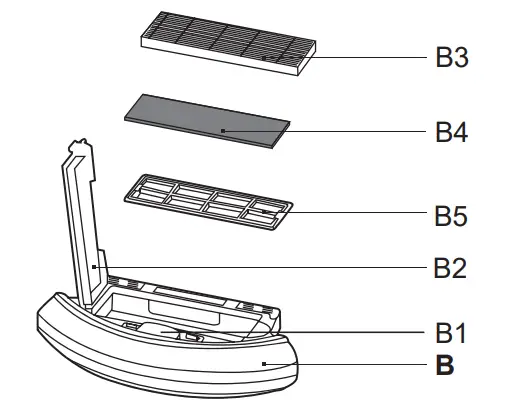 B3
B4
B5
B2
B1
B