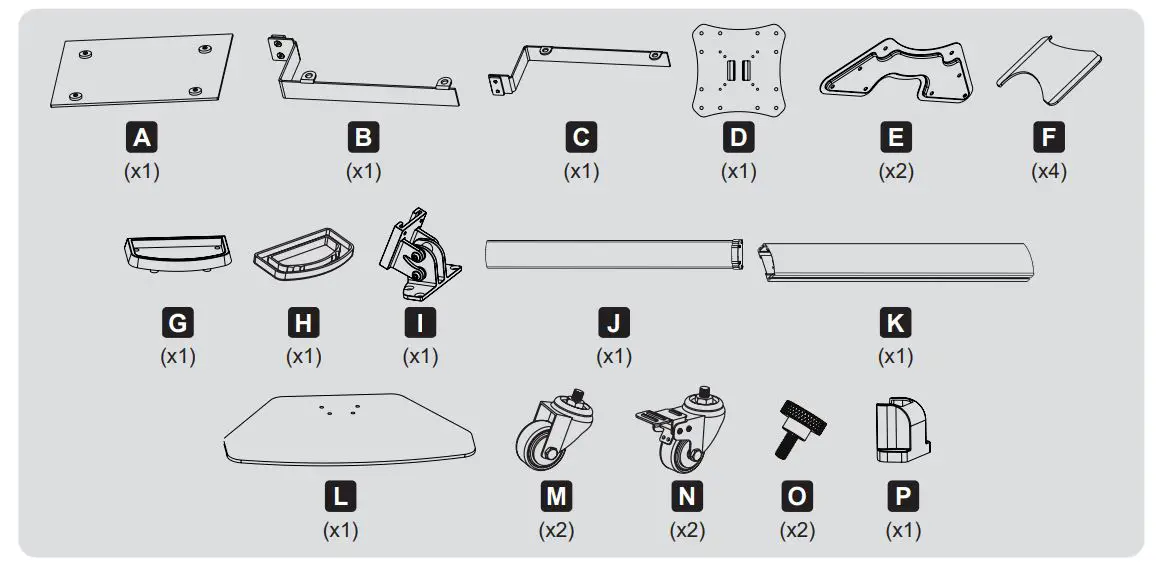 A
(x1)

B
(x1)

C
(x1)

D
(x1)

E
(x2)

F
(x4)

G
(x1)

H
(x1)

I
(x1)

J
(x1)

K
(x1)

L
(x1)

M
(x2)

N
(x2)

O
(x2)

P
(x1)