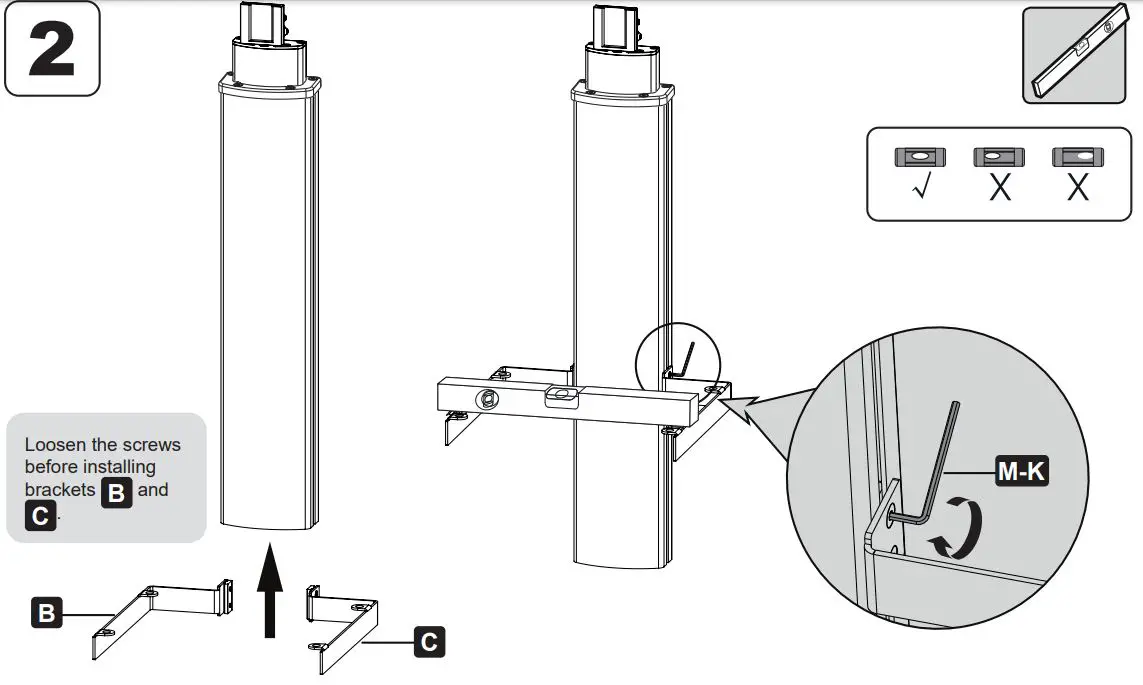 2

√ X X

Loosen the screws before installing brackets B and C.

M-K

B

C