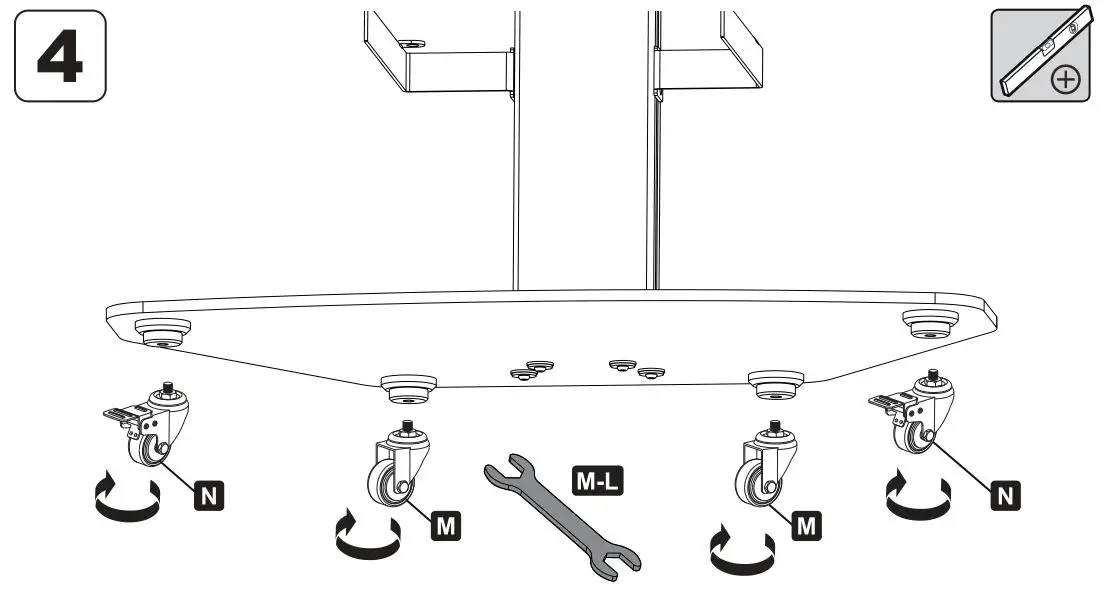 4

N

M

M-L

M

N