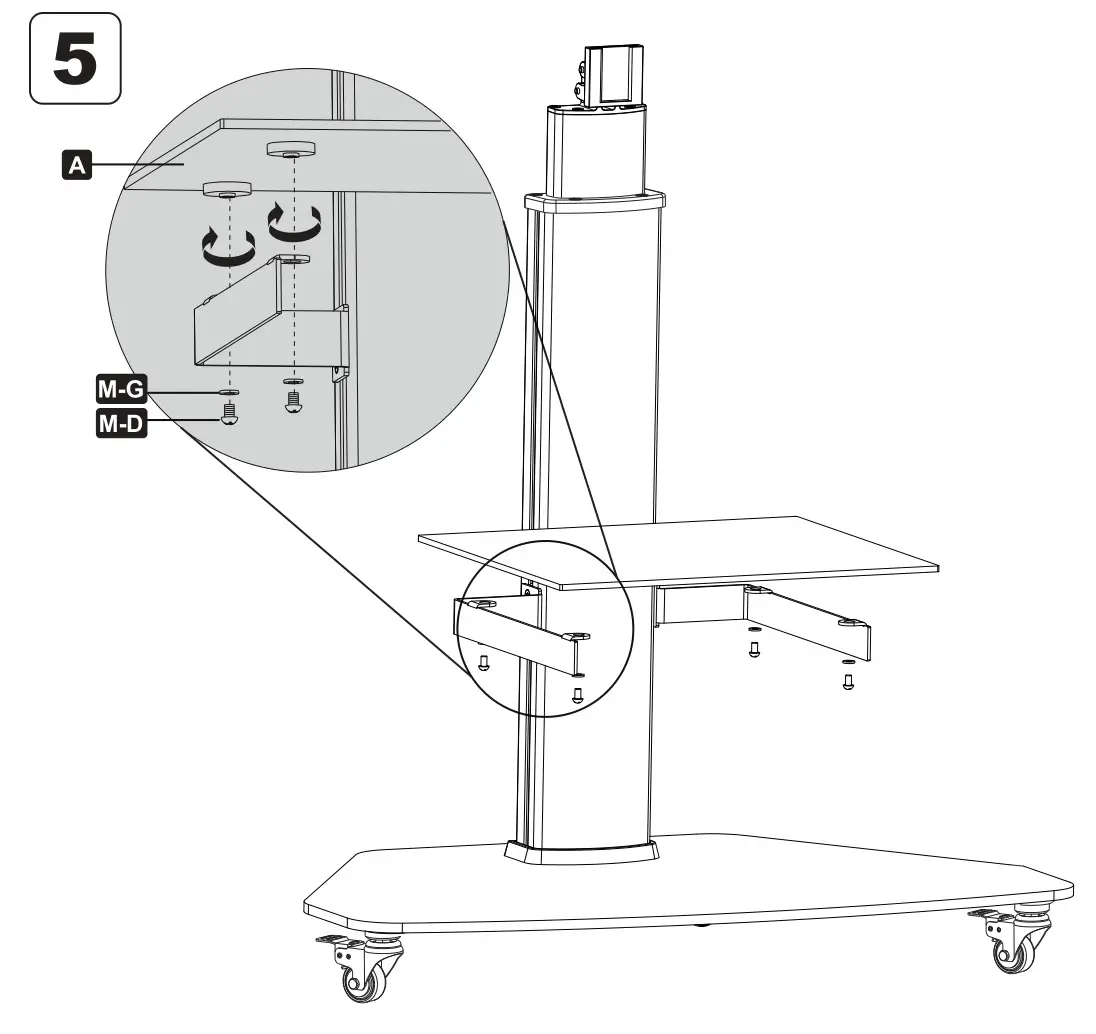 5

A

M-G

M-D