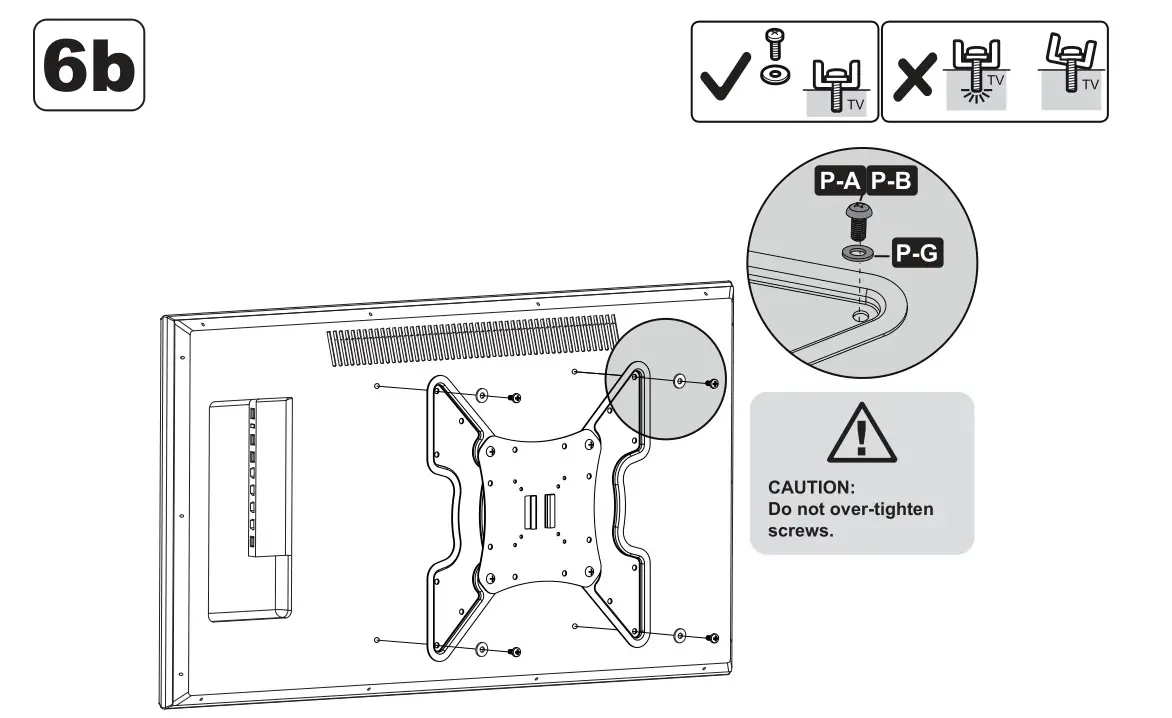 6b

TV

TV

TV

P-A P-B

P-G

CAUTION:
Do not over-tighten screws.