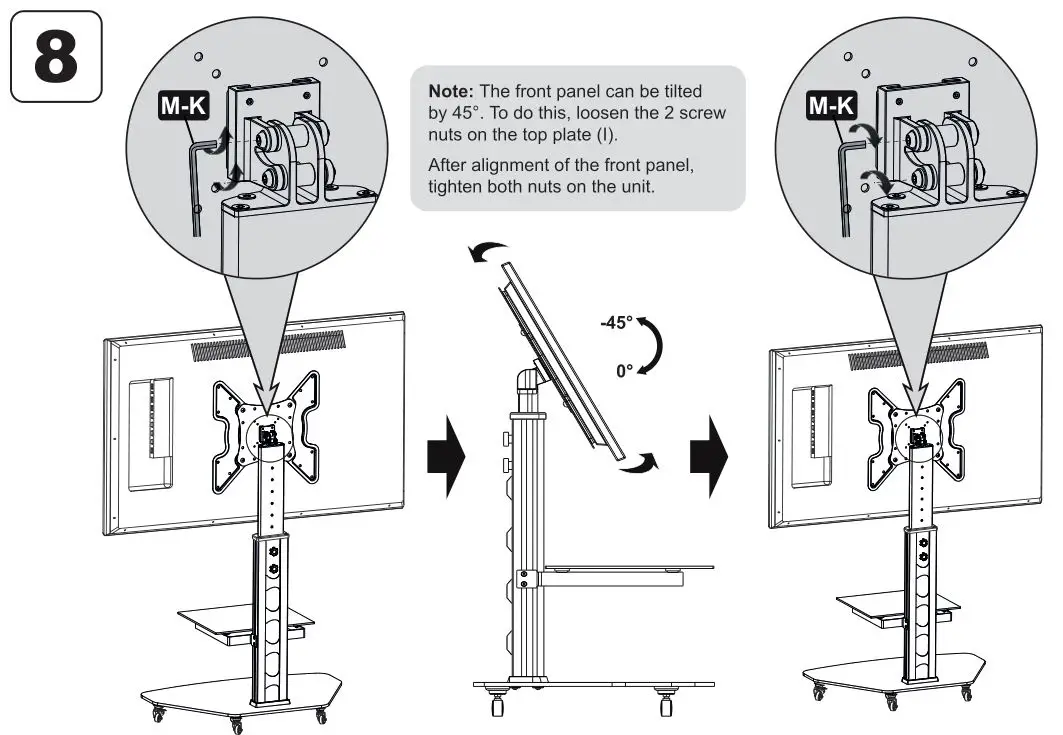 8

M-K

Note: The front panel can be tilted by 45°. To do this, loosen the 2 screw nuts on the top plate (I).

After alignment of the front panel, tighten both nuts on the unit.

M-K

-45°

0°