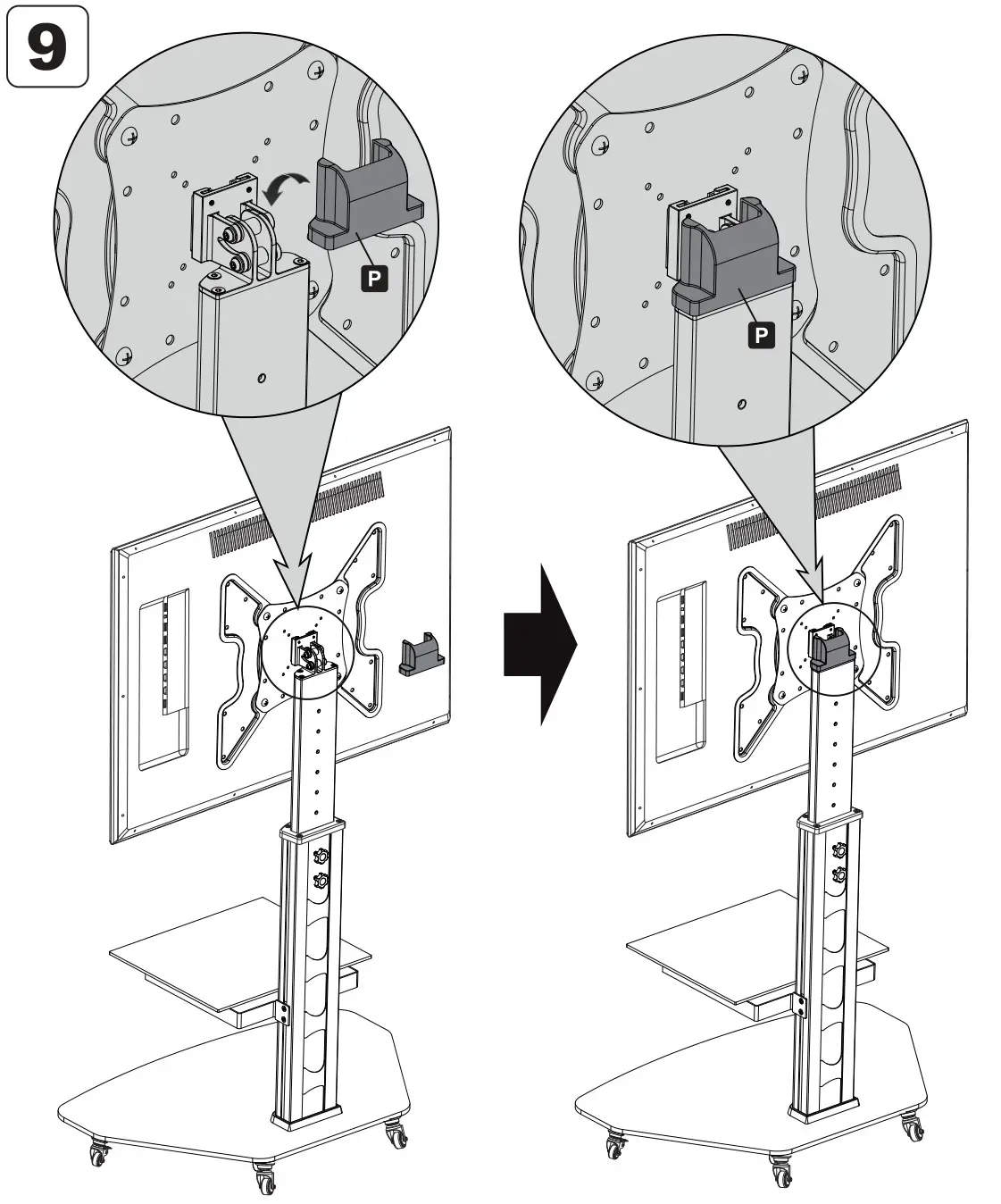 9

P

P