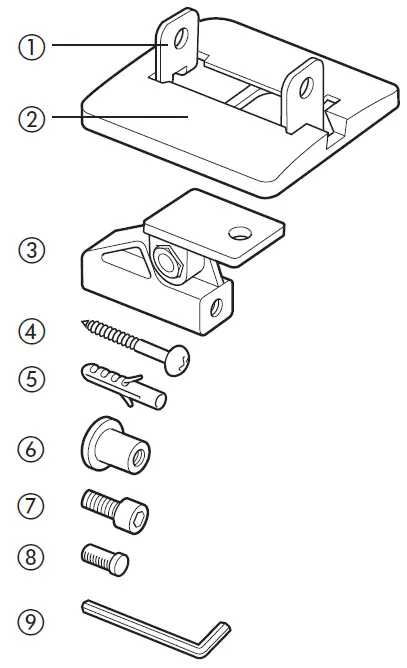 ①
②
③
④
⑤
⑥
⑦
⑧
⑨