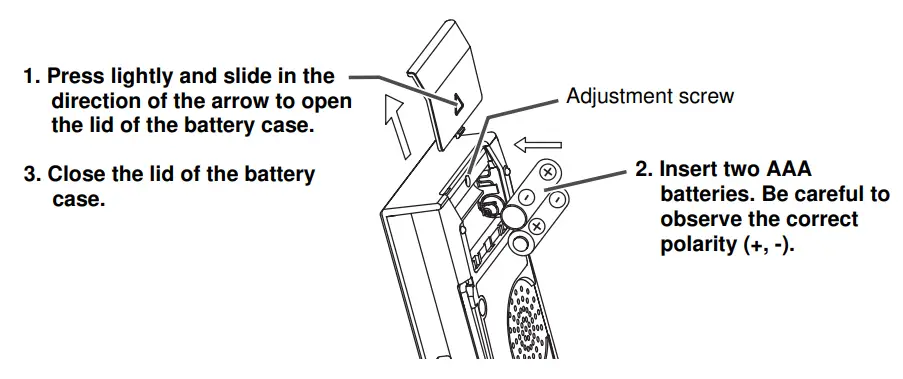 1. Press lightly and slide in the direction of the arrow to open the lid of the battery case.

3. Close the lid of the battery case.

Adjustment screw

2. Insert two AAA batteries. Be careful to observe the correct polarity (+, -).