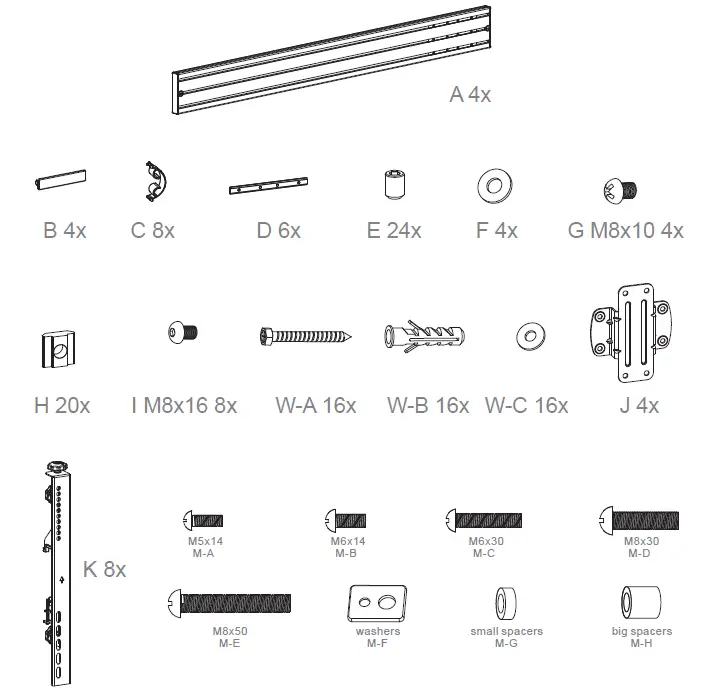 A 4x

B 4x C 8x D 6x E 24x F 4x G M8x10 4x

H 20x I M8x16 8x W-A 16x W-B 16x W-C 16x J 4x

K 8x

M5x14
M-A

M6x14
M-B

M6x30
M-C

M8x30
M-D

M8x50
M-E

washers
M-F

small spacers
M-G

big spacers
M-H