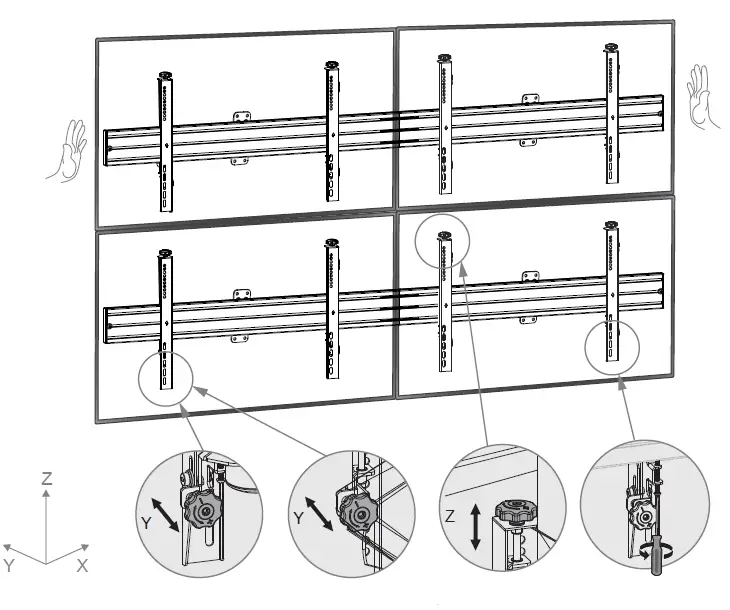 Z
Y
X
Y
Y
Z