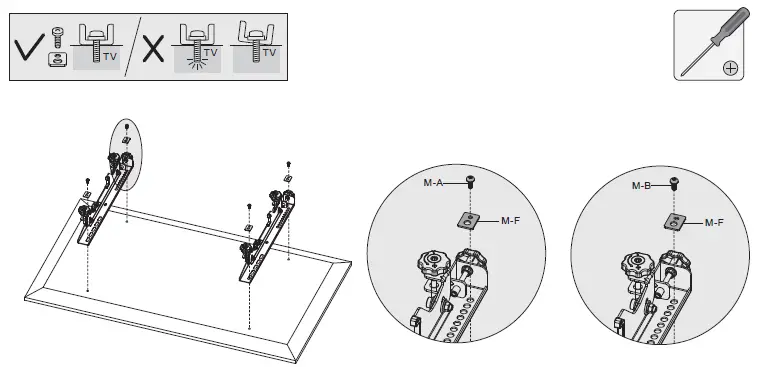 TV

TV

TV

M-A

M-F

M-B

M-F