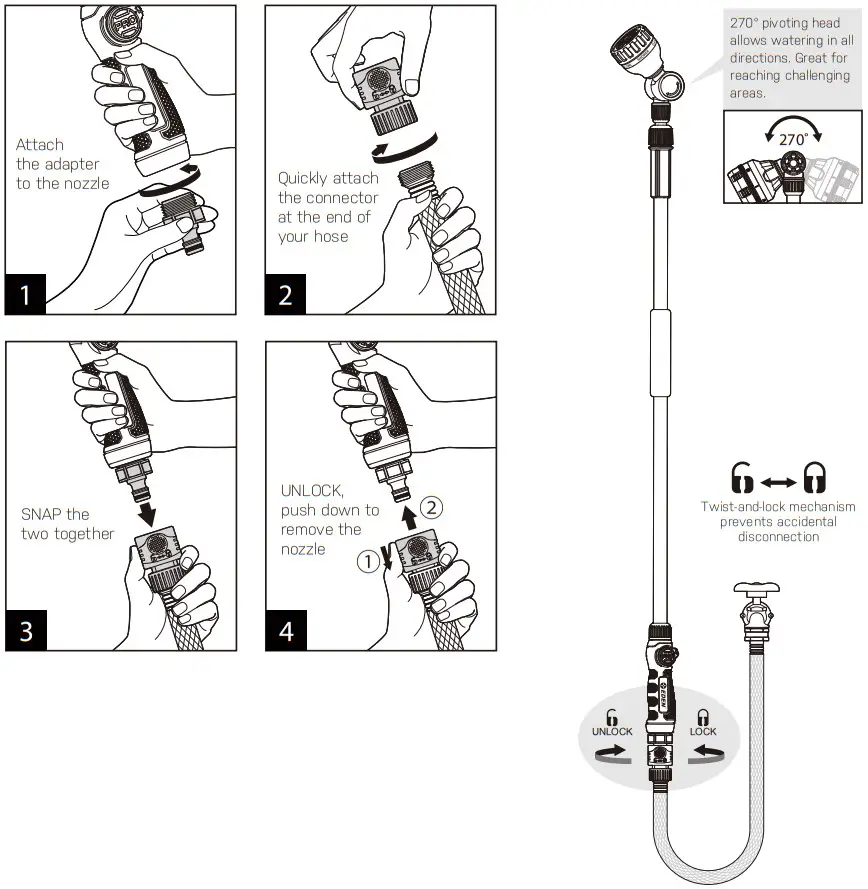 Attach the adapter to the nozzle

1

Quickly attach the connector at the end of your hose

2

SNAP the two together

3

UNLOCK, push down to remove the nozzle

②

①

4

270° pivoting head allows watering in all directions. Great for reaching challenging areas.

270°

Twist-and-lock mechanism prevents accidental disconnection

EDEN

UNLOCK

LOCK