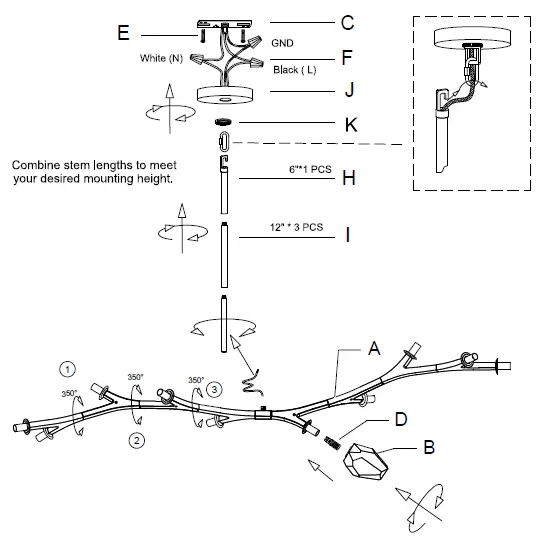 E
C
GND
White (N)
F
Black ( L)
J
K
Combine stem lengths to meet your desired mounting height.
6"*1 PCS
H
12" * 3 PCS
I
A
1
350°
350°
350°
3
2
D
B