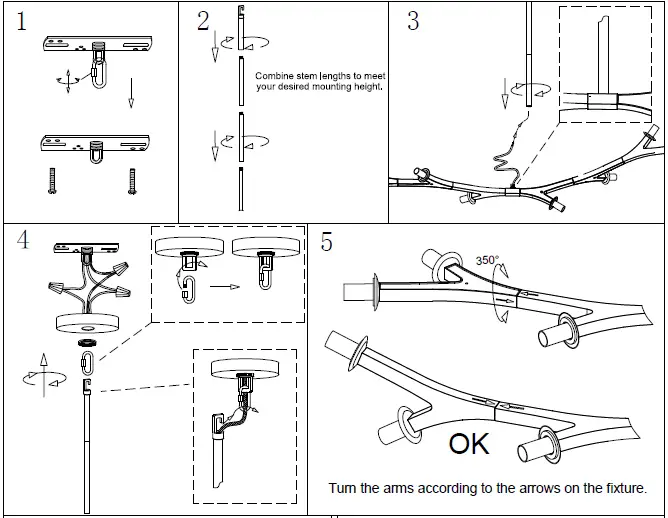 1

2

Combine stem lengths to meet your desired mounting height.

3

4

5

350°

OK

Turn the arms according to the arrows on the fixture.