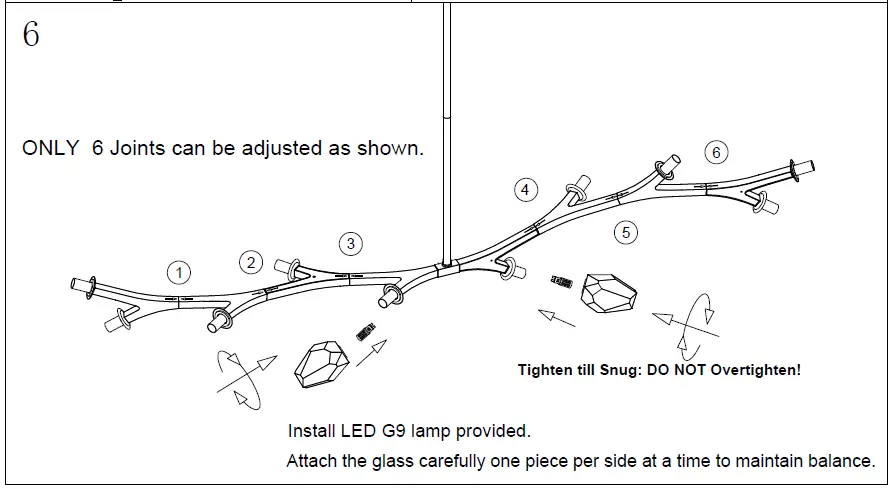 6

ONLY 6 Joints can be adjusted as shown.

1
2
3
4
5
6

Tighten till Snug: DO NOT Overtighten!

Install LED G9 lamp provided.

Attach the glass carefully one piece per side at a time to maintain balance.