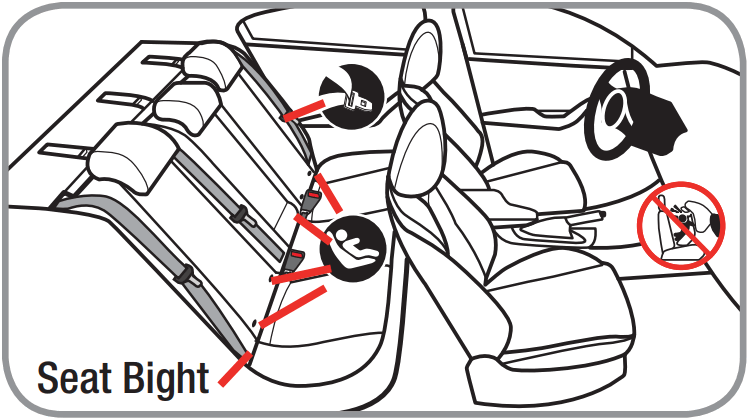 Seat Bight