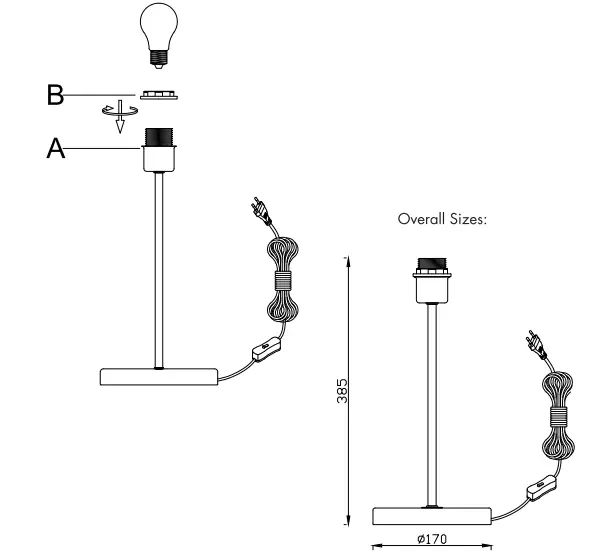 B

A

Overall Sizes:

385

ø170