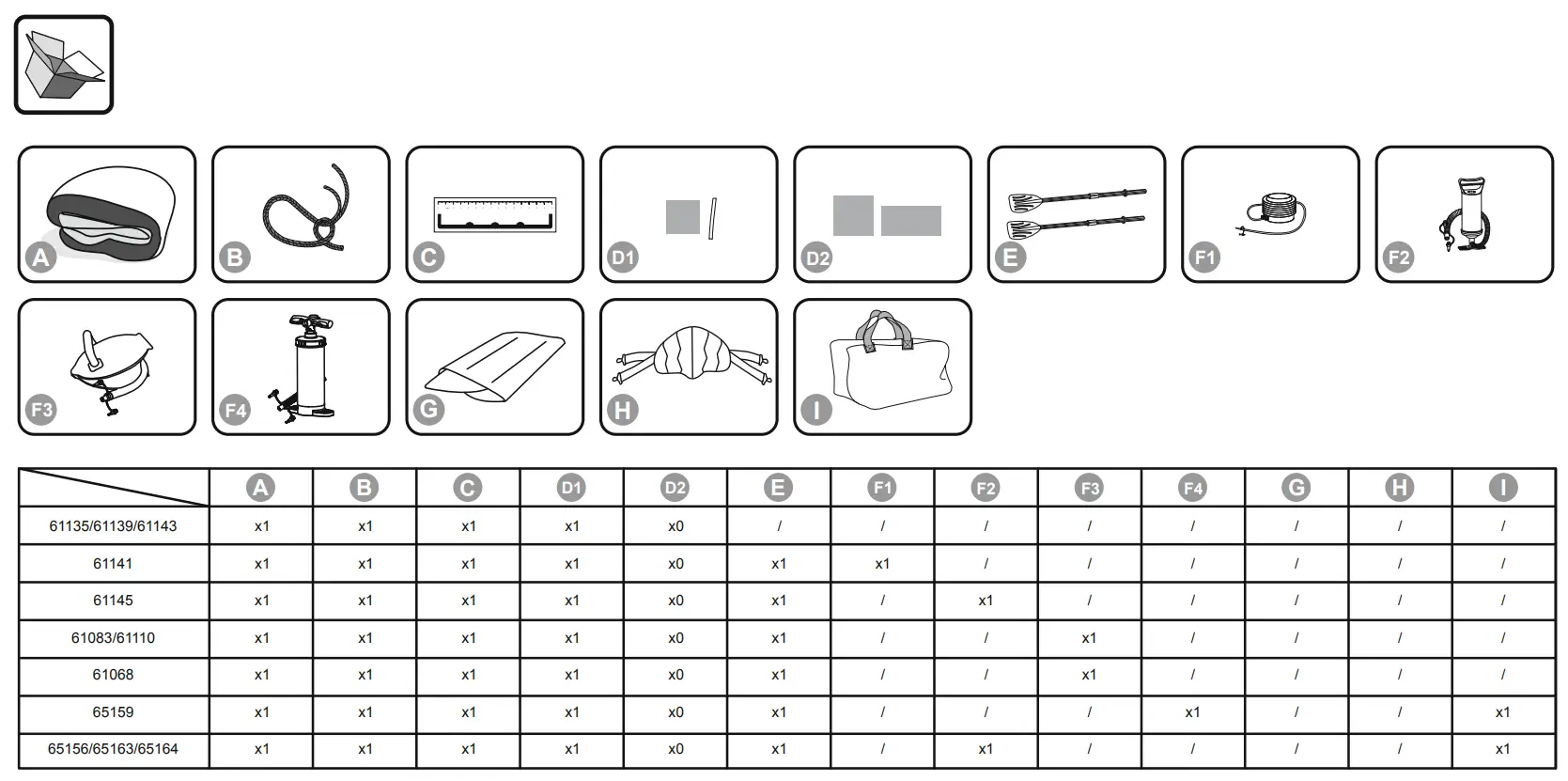 A B C D1 D2 E F1 F2
F3 F4 G H I

| | A | B | C | D1 | D2 | E | F1 | F2 | F3 | F4 | G | H | I |
|---|---|---|---|---|---|---|---|---|---|---|---|---|---|
| 61135/61139/61143 | x1 | x1 | x1 | x1 | x0 | / | / | / | / | / | / | / | / |
| 61141 | x1 | x1 | x1 | x1 | x0 | x1 | x1 | / | / | / | / | / | / |
| 61145 | x1 | x1 | x1 | x1 | x0 | x1 | / | x1 | / | / | / | / | / |
| 61083/61110 | x1 | x1 | x1 | x1 | x0 | x1 | / | / | x1 | / | / | / | / |
| 61068 | x1 | x1 | x1 | x1 | x0 | x1 | / | / | x1 | / | / | / | / |
| 65159 | x1 | x1 | x1 | x1 | x0 | x1 | / | / | / | x1 | / | / | x1 |
| 65156/65163/65164 | x1 | x1 | x1 | x1 | x0 | x1 | / | x1 | / | / | / | / | x1 |