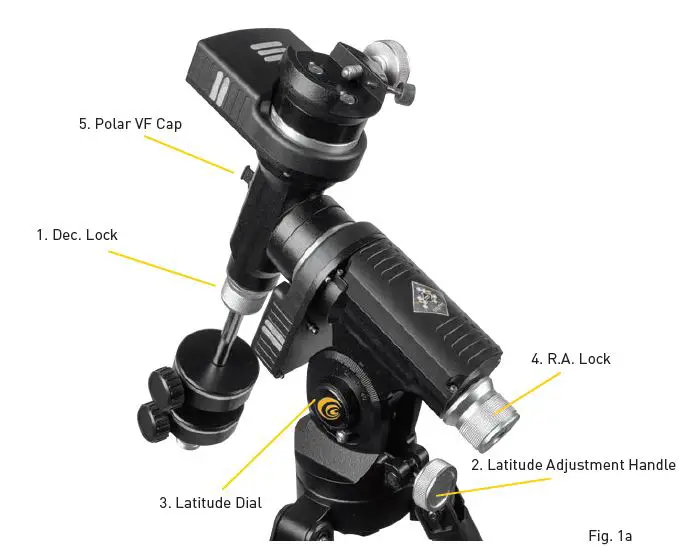 5. Polar VF Cap

1. Dec. Lock

4. R.A. Lock

2. Latitude Adjustment Handle

3. Latitude Dial

Fig. 1a