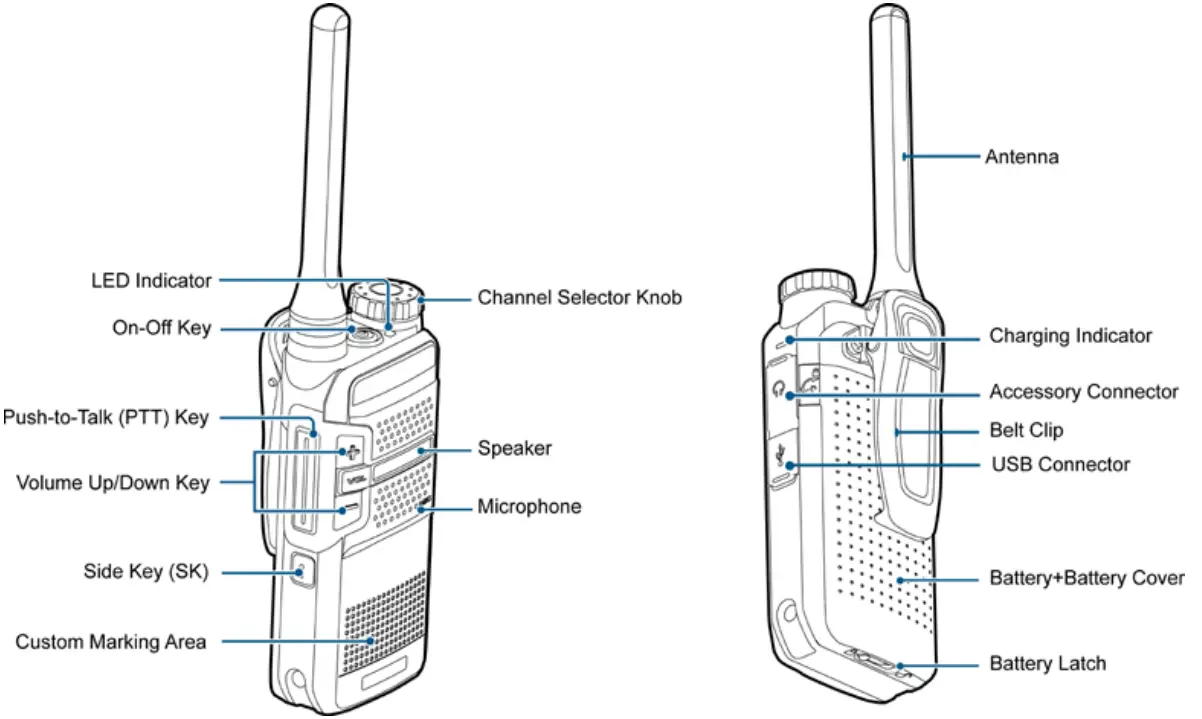 LED Indicator
On-Off Key
Push-to-Talk (PTT) Key
Volume Up/Down Key
Side Key (SK)
Custom Marking Area
Channel Selector Knob
Speaker
Microphone
VOL
Antenna
Charging Indicator
Accessory Connector
Belt Clip
USB Connector
Battery+Battery Cover
Battery Latch