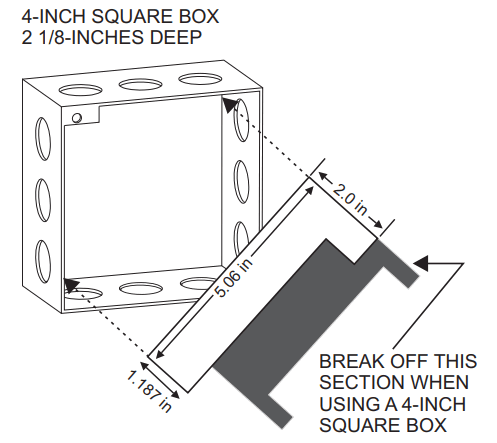 4-INCH SQUARE BOX
2 1/8-INCHES DEEP

2.0 in

5.06 in

1.187 in

BREAK OFF THIS SECTION WHEN USING A 4-INCH SQUARE BOX