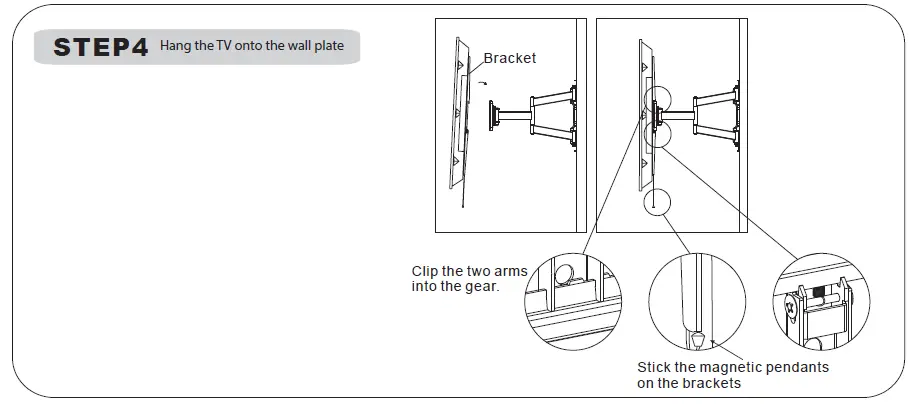 STEP4 Hang the TV onto the wall plate

Bracket

Clip the two arms into the gear.

Stick the magnetic pendants on the brackets