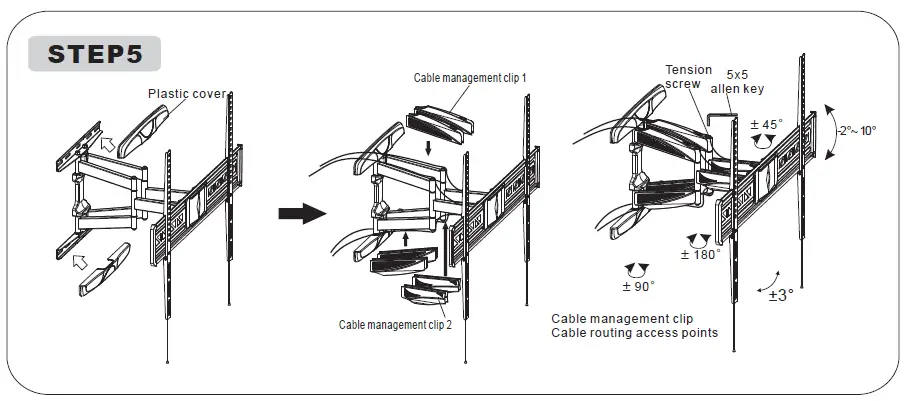 STEP5

Plastic cover

Cable management clip 1

Cable management clip 2

Tension screw

5x5 allen key

± 45°

-2°~ 10°

± 180°

± 90°

±3°

Cable management clip
Cable routing access points