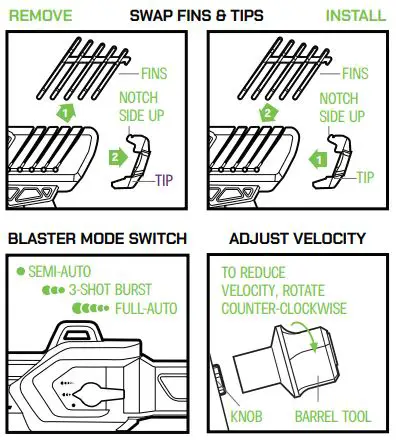 REMOVE

SWAP FINS & TIPS

INSTALL

FINS

NOTCH SIDE UP

1

2

TIP

FINS

NOTCH SIDE UP

2

1

TIP

BLASTER MODE SWITCH

SEMI-AUTO

3-SHOT BURST

FULL-AUTO

ADJUST VELOCITY

TO REDUCE VELOCITY, ROTATE COUNTER-CLOCKWISE

KNOB

BARREL TOOL