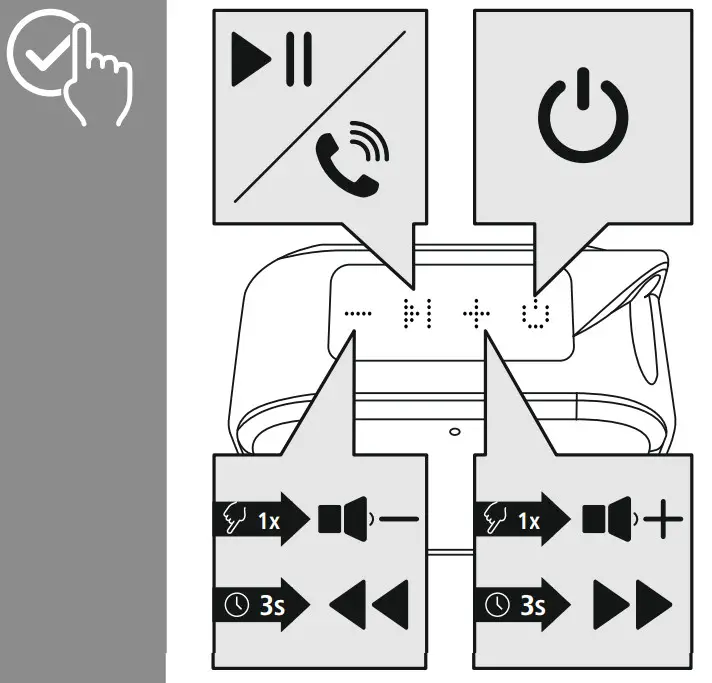 1x

3s

1x

3s