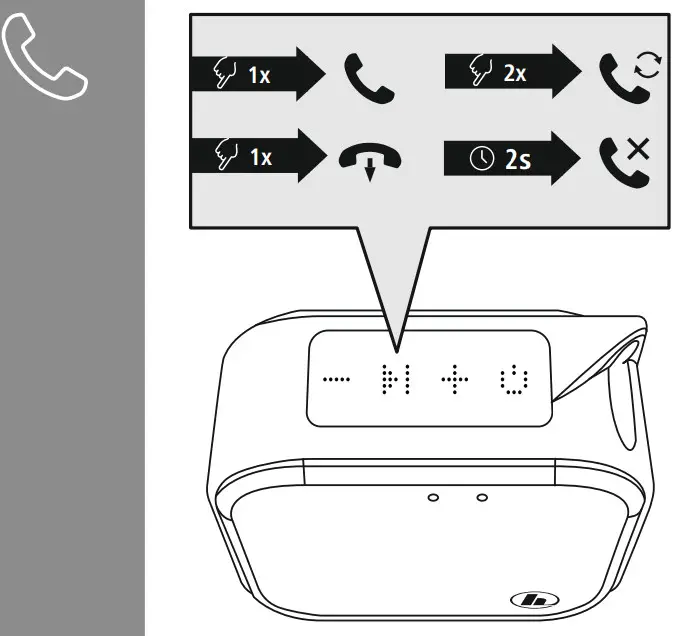 1x

2x

1x

2s