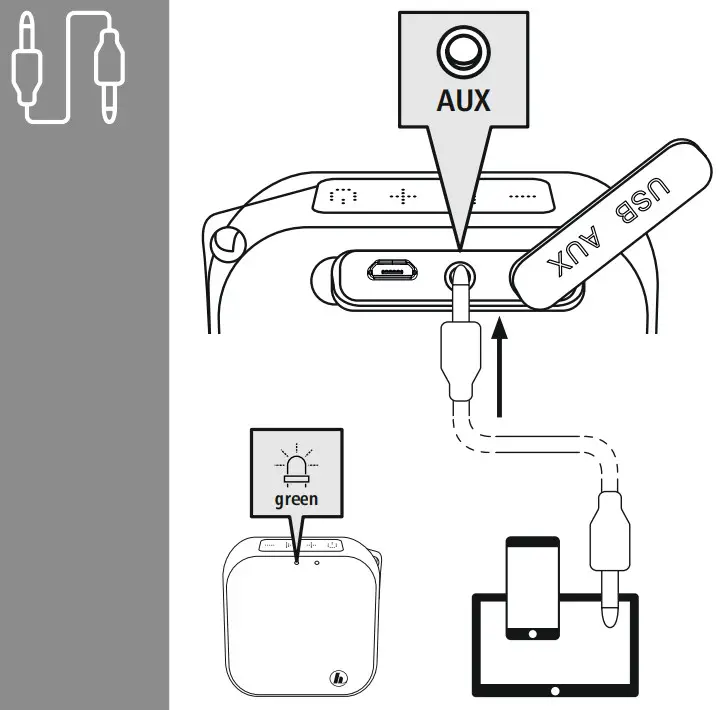 AUX

USB AUX

green