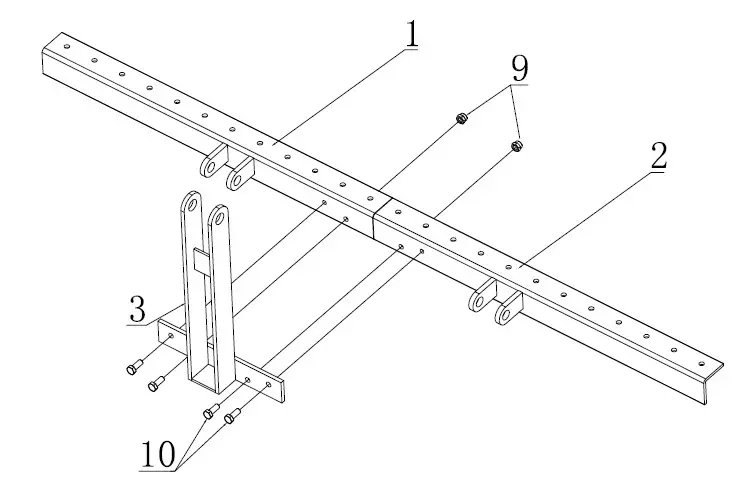 1
9
2
3
10